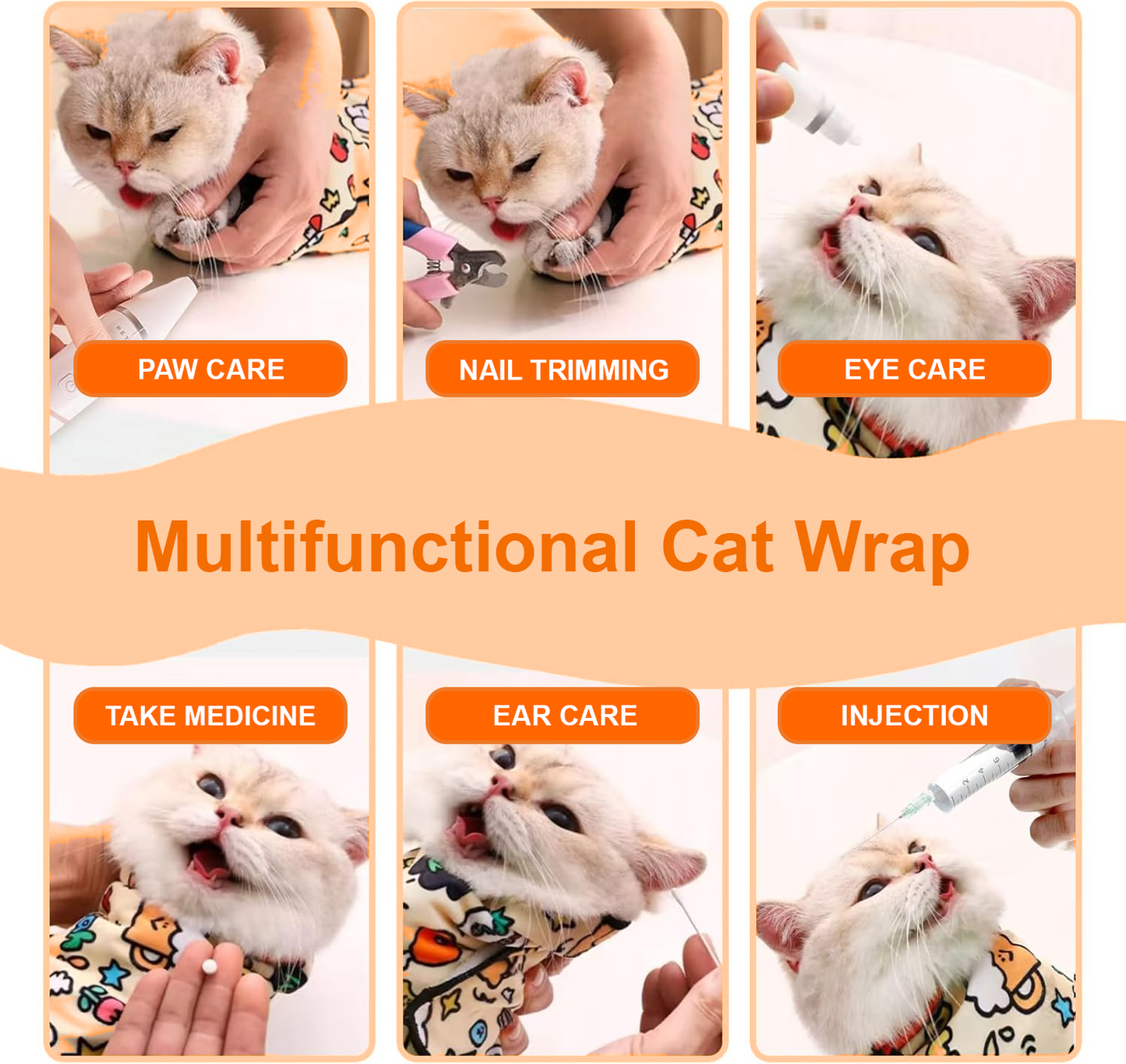 PAW CARE

NAIL TRIMMING

EYE CARE

Multifunctional Cat Wrap

TAKE MEDICINE

EAR CARE

INJECTION