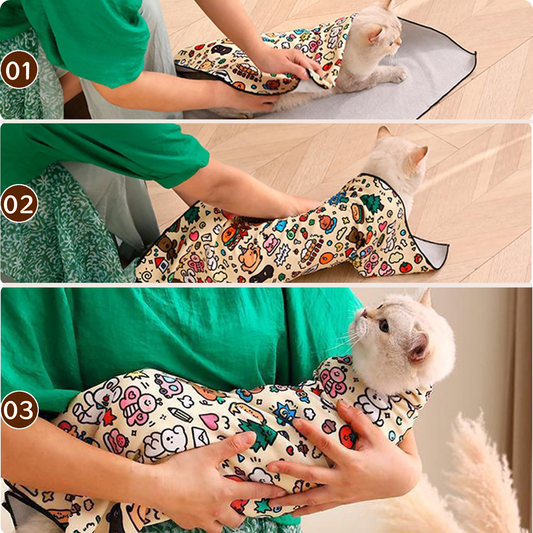 01

02

03